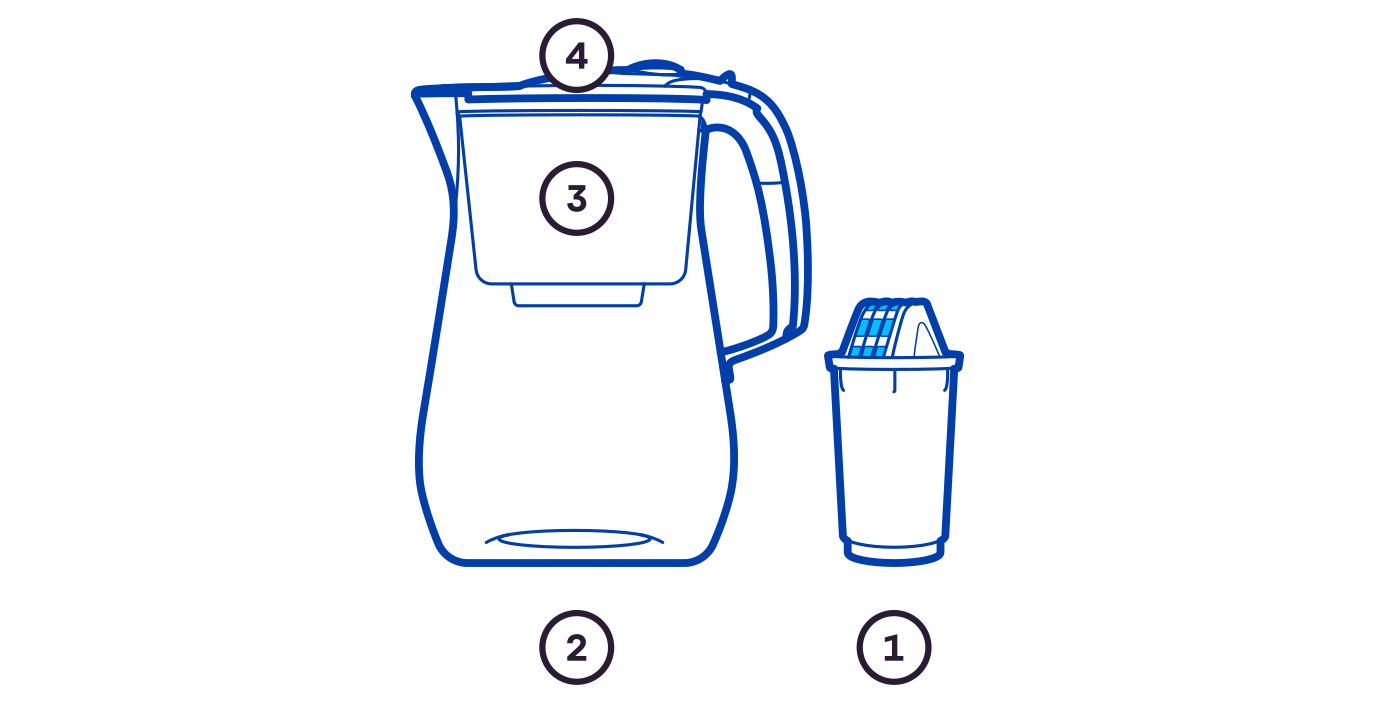 4
3
2
1